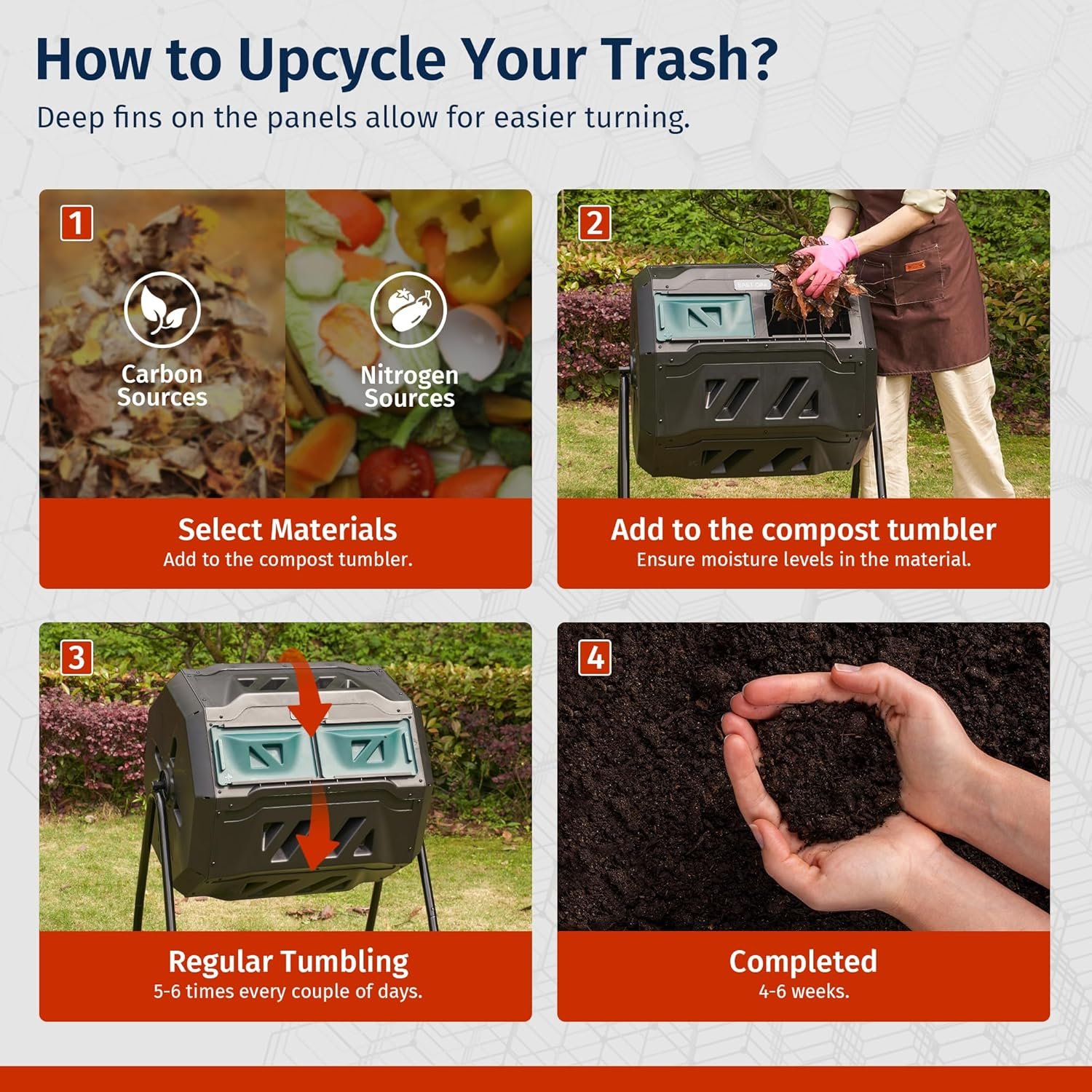 How to Upcycle Your Trash?

Deep fins on the panels allow for easier turning.

1

Carbon Sources

Nitrogen Sources

Select Materials
Add to the compost tumbler.

2

Add to the compost tumbler
Ensure moisture levels in the material.

3

Regular Tumbling
5-6 times every couple of days.

4

Completed
4-6 weeks.